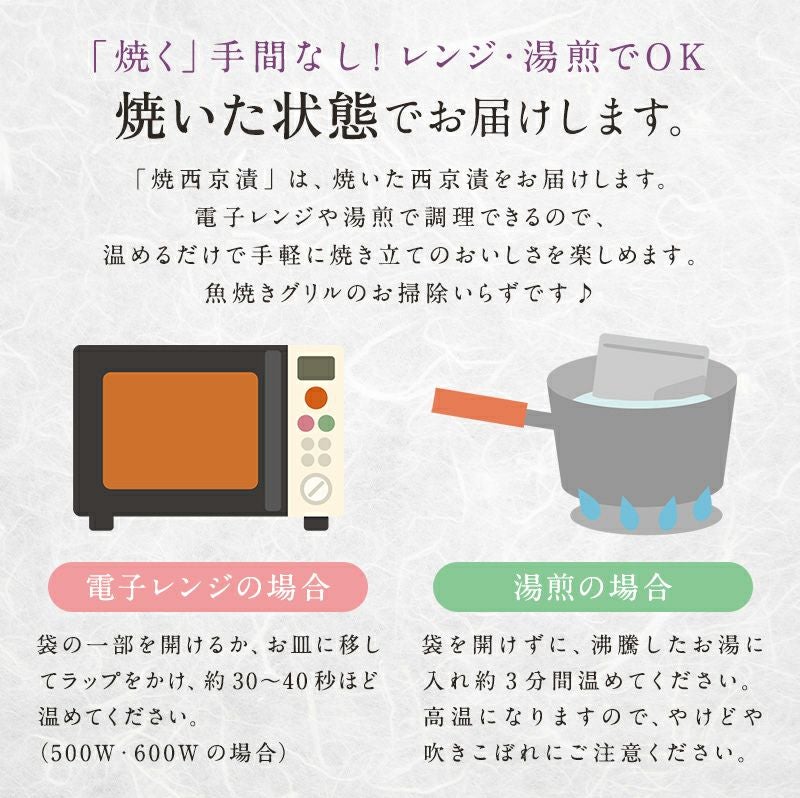 「焼く」手間なし！レンジ・湯煎でOK
焼いた状態でお届けします。

「焼西京漬」は、焼いた西京漬をお届けします。
電子レンジや湯煎で調理できるので、
温めるだけで手軽に焼き立てのおいしさを楽しめます。
魚焼きグリルのお掃除いらずです♪

電子レンジの場合

袋の一部を開けるか、お皿に移してラップをかけ、約30〜40秒ほど温めてください。
(500W・600Wの場合)

湯煎の場合

袋を開けずに、沸騰したお湯に入れ約3分間温めてください。
高温になりますので、やけどや吹きこぼれにご注意ください。